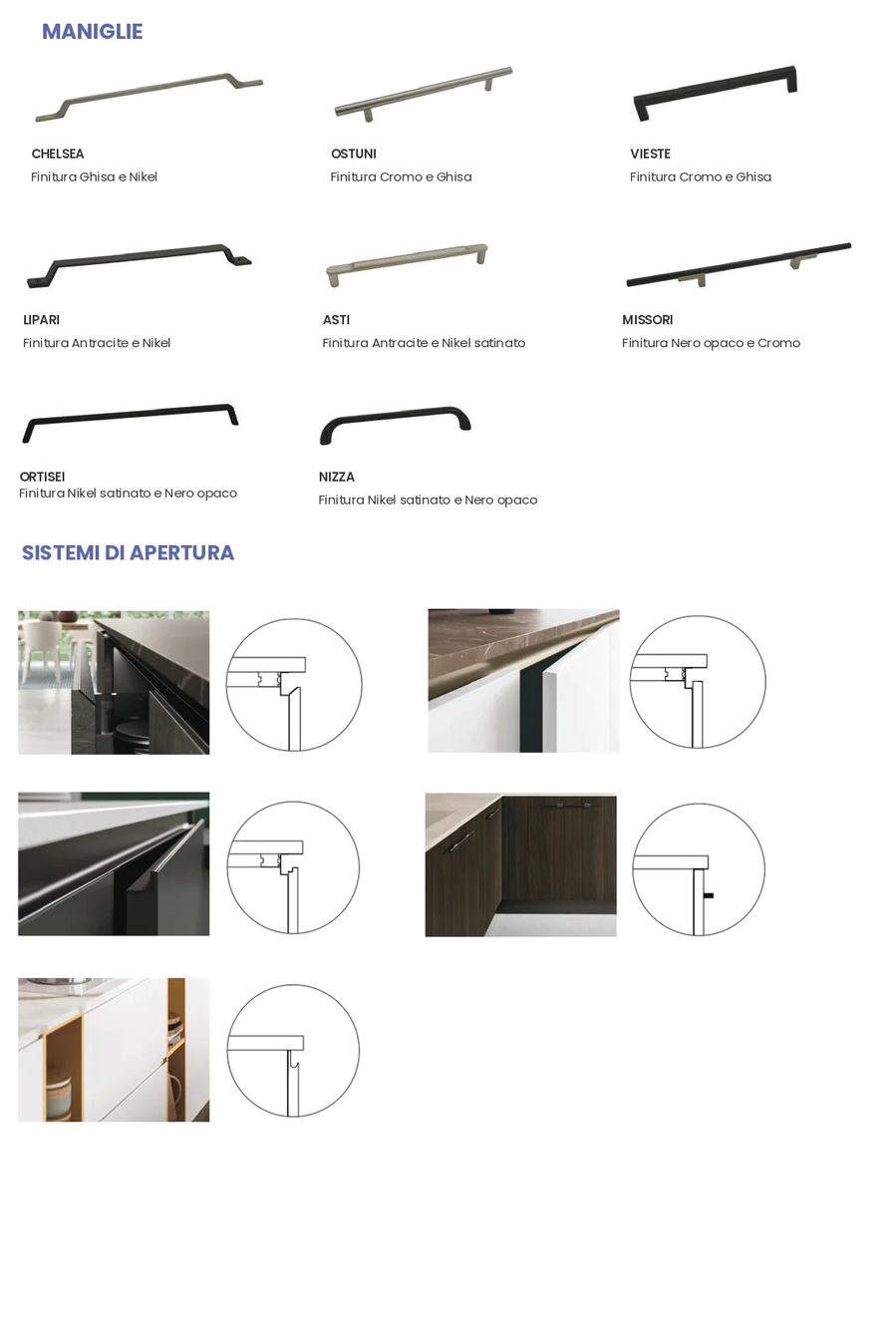 MANIGLIE

CHELSEA
Finitura Ghisa e Nikel

OSTUNI
Finitura Cromo e Ghisa

VIESTE
Finitura Cromo e Ghisa

LIPARI
Finitura Antracite e Nikel

ASTI
Finitura Antracite e Nikel satinato

MISSORI
Finitura Nero opaco e Cromo

ORTISEI
Finitura Nikel satinato e Nero opaco

NIZZA
Finitura Nikel satinato e Nero opaco

SISTEMI DI APERTURA